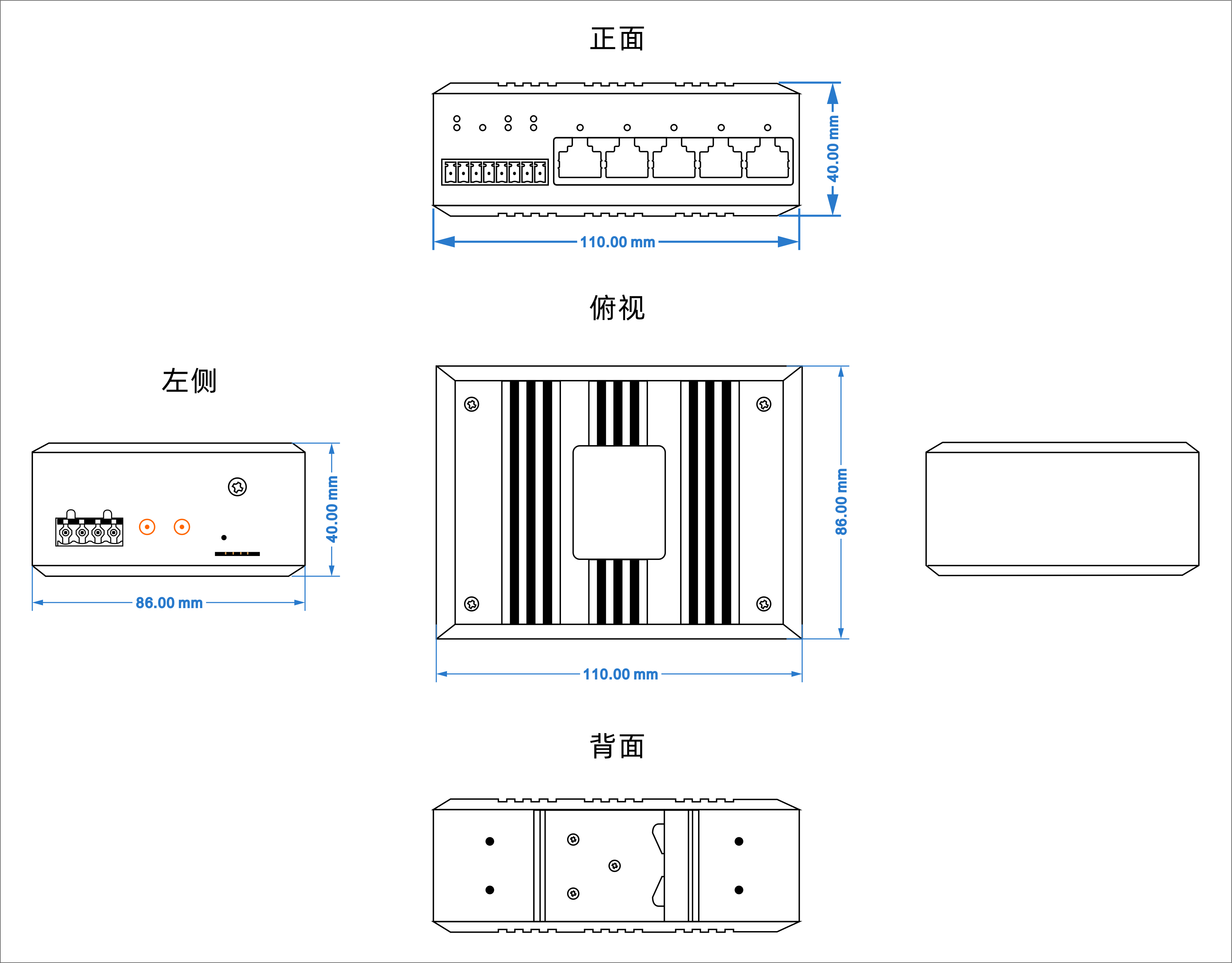 正面

40.00 mm

110.00 mm

俯视

左侧

40.00 mm

86.00 mm

86.00 mm

110.00 mm

背面