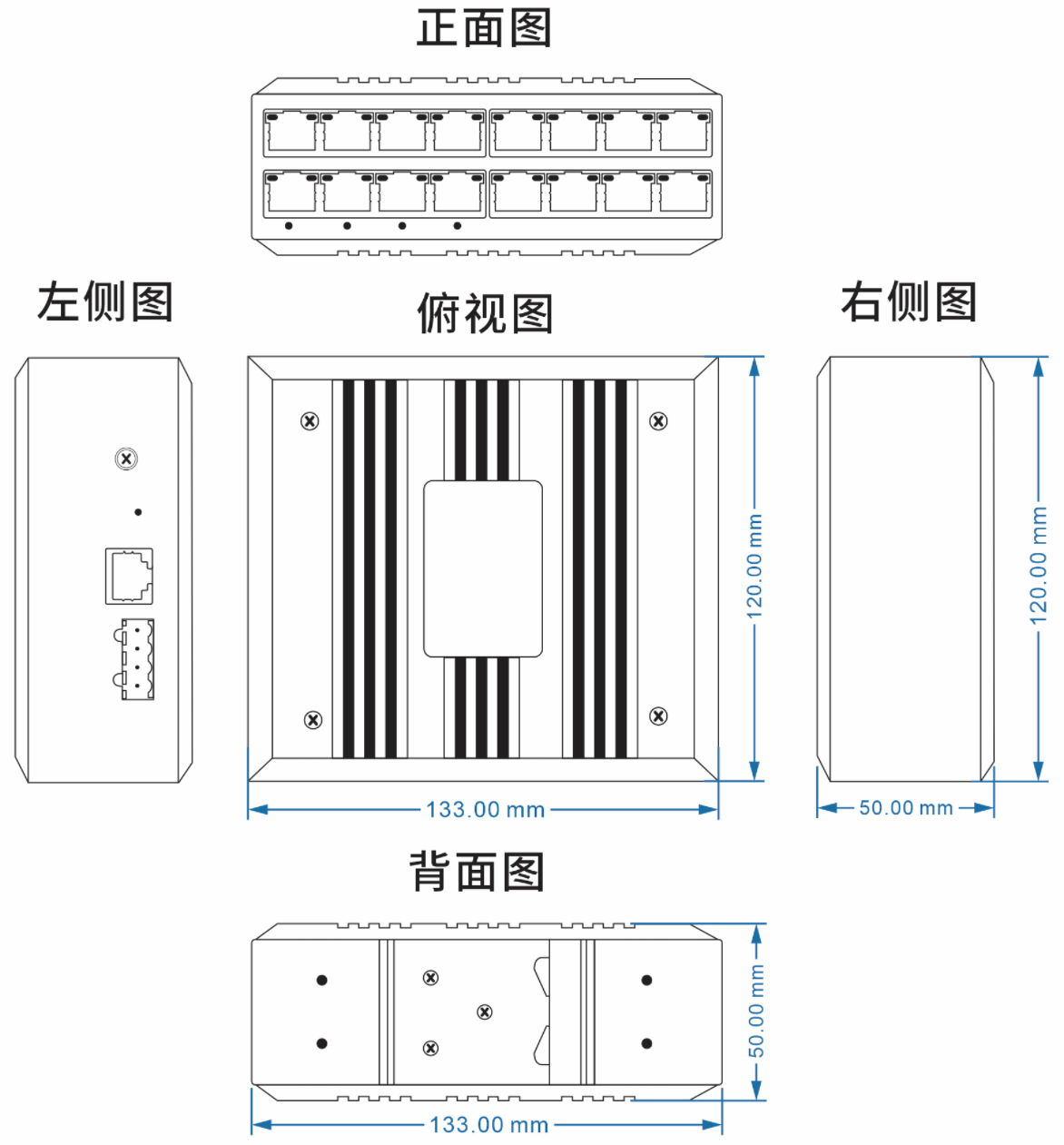 正面图

左侧图

俯视图

右侧图

120.00 mm

120.00 mm

133.00 mm

50.00 mm

背面图

50.00 mm

133.00 mm